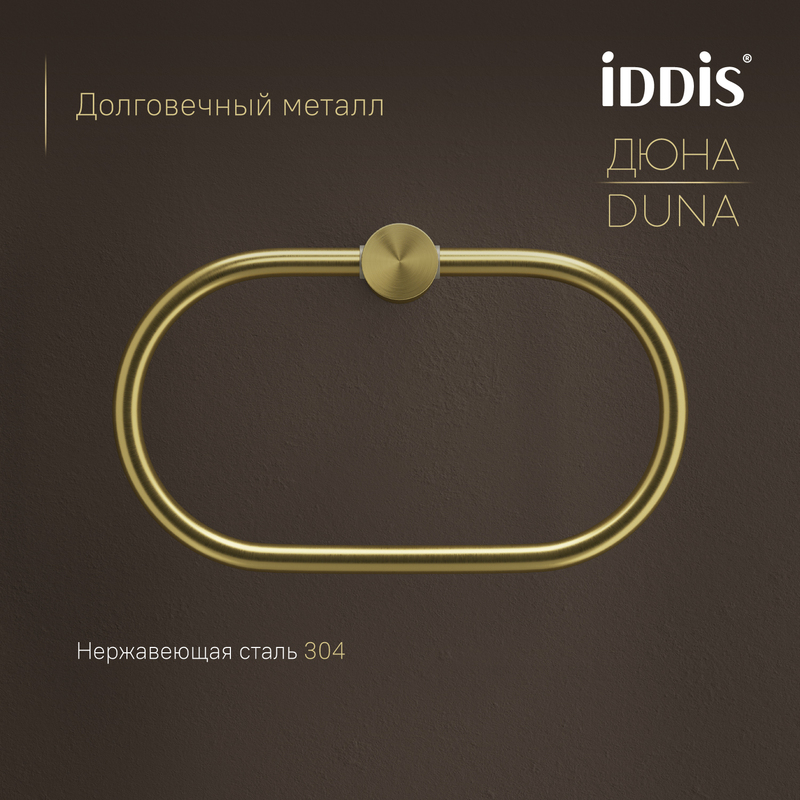 Долговечный металл

iDDiS®

ДЮНА
DUNA

Нержавеющая сталь 304