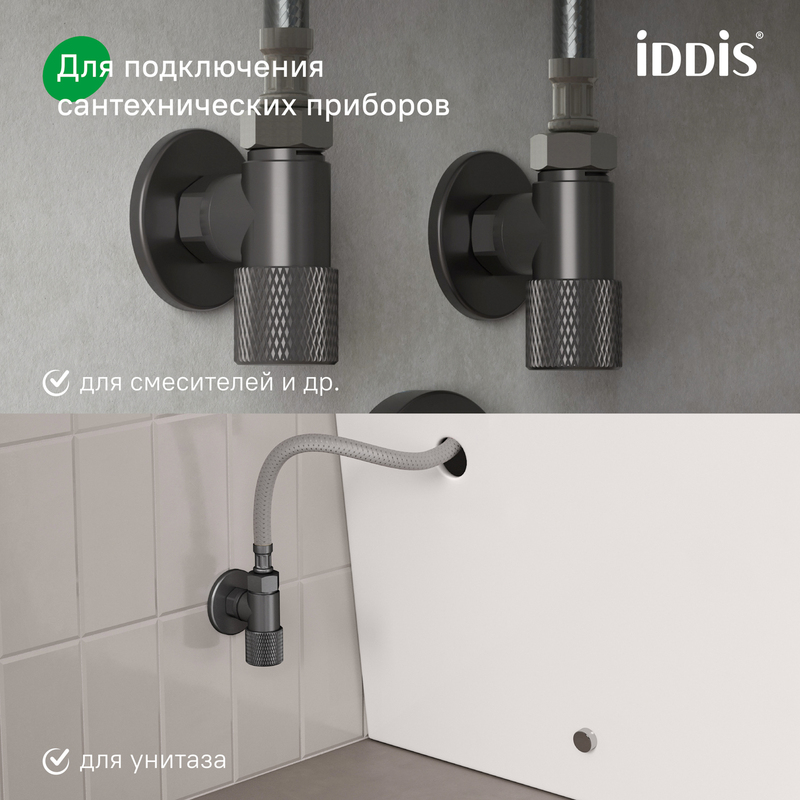 Для подключения сантехнических приборов

iDDiS®

для смесителей и др.

для унитаза