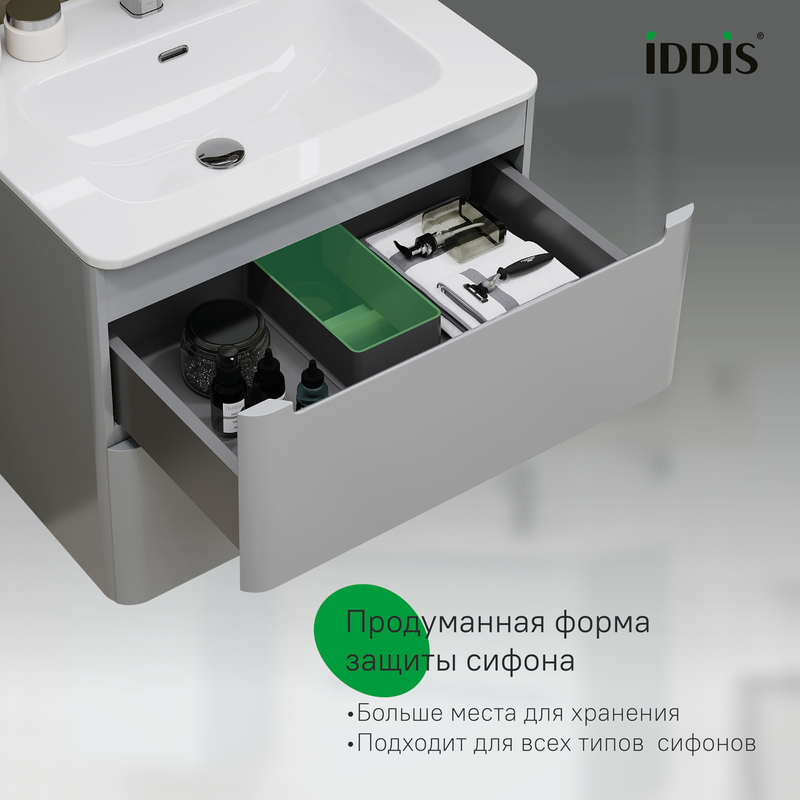 IDDIS®

Продуманная форма защиты сифона

•Больше места для хранения
•Подходит для всех типов сифонов