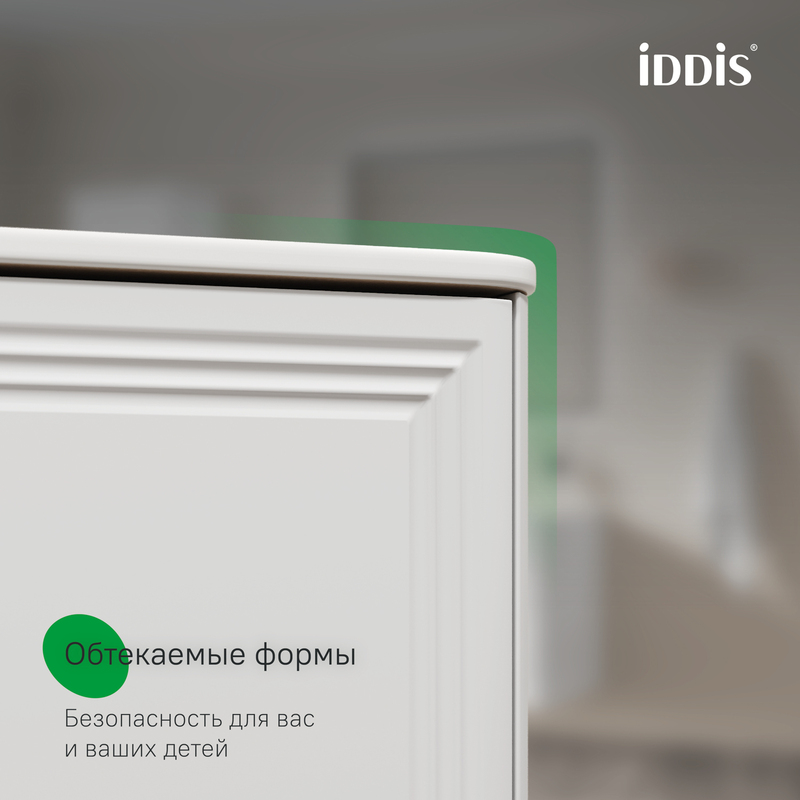 iDDiS®

Обтекаемые формы

Безопасность для вас и ваших детей