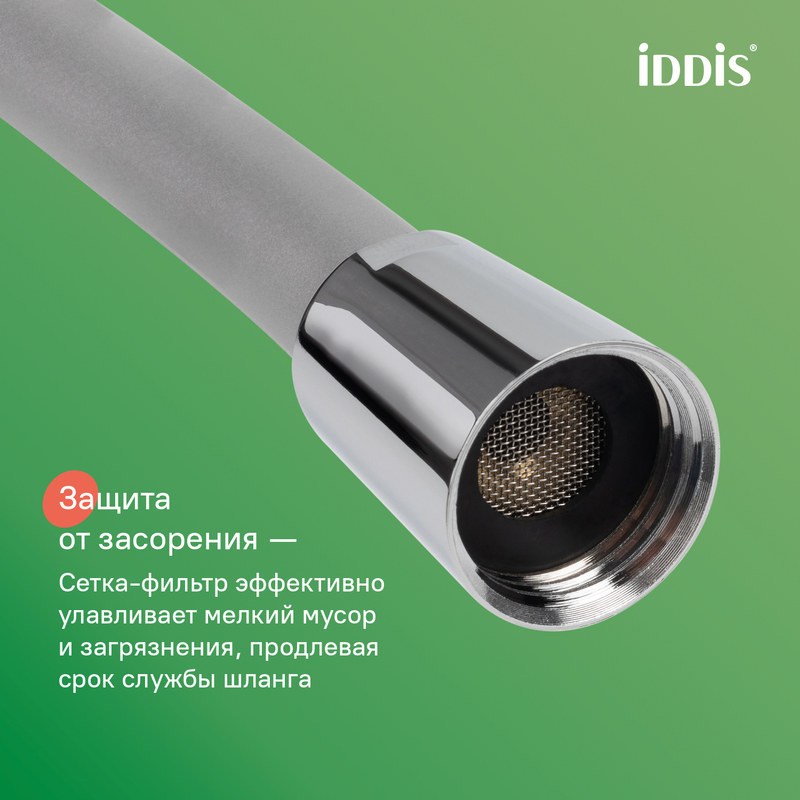 iDDiS®

Защита
от засорения —

Сетка-фильтр эффективно улавливает мелкий мусор и загрязнения, продлевая срок службы шланга