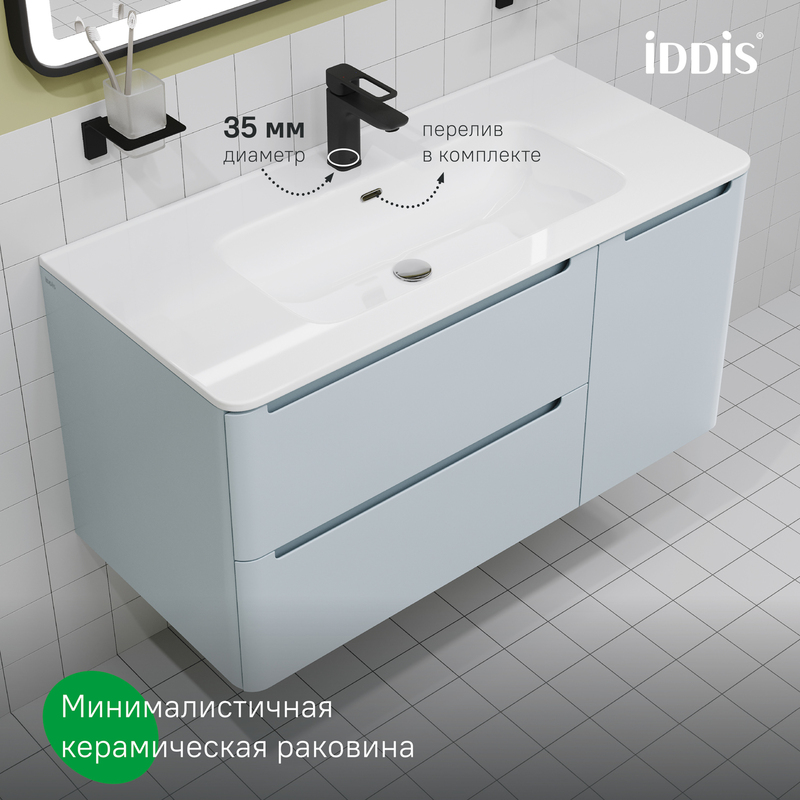 iDDiS®

35 мм
диаметр

перелив
в комплекте

Минималистичная
керамическая раковина