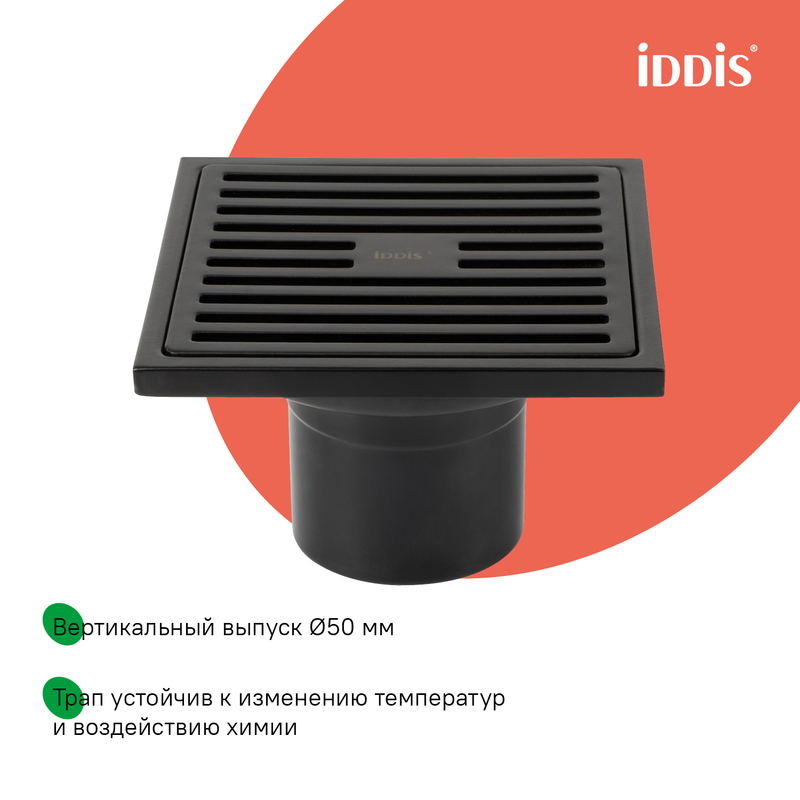 iDDIS®

iDDIS®

Вертикальный выпуск Ø50 мм

Трап устойчив к изменению температур и воздействию химии