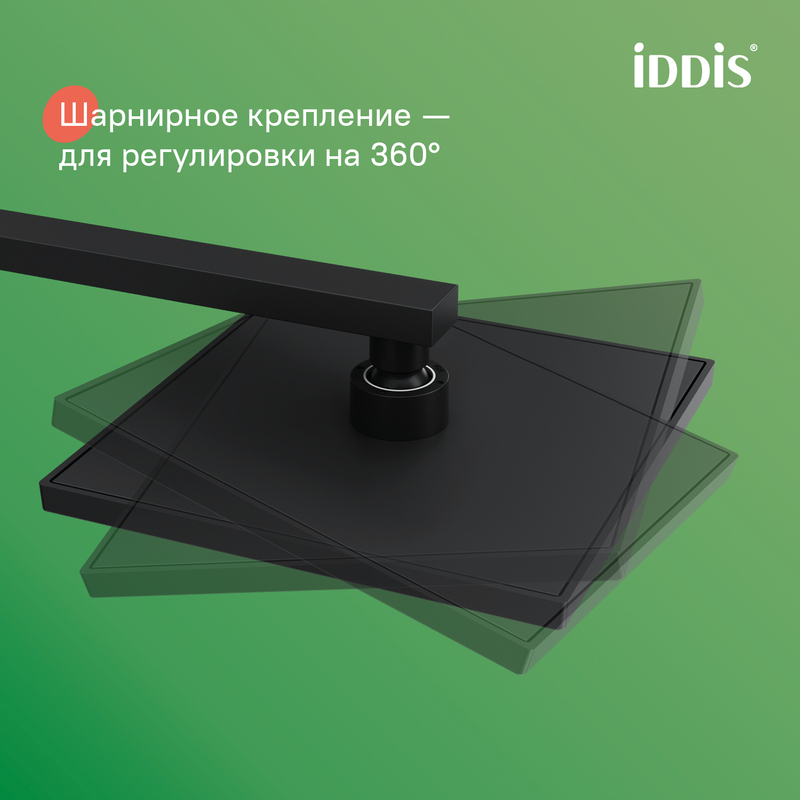 iDDiS®

Шарнирное крепление — для регулировки на 360°