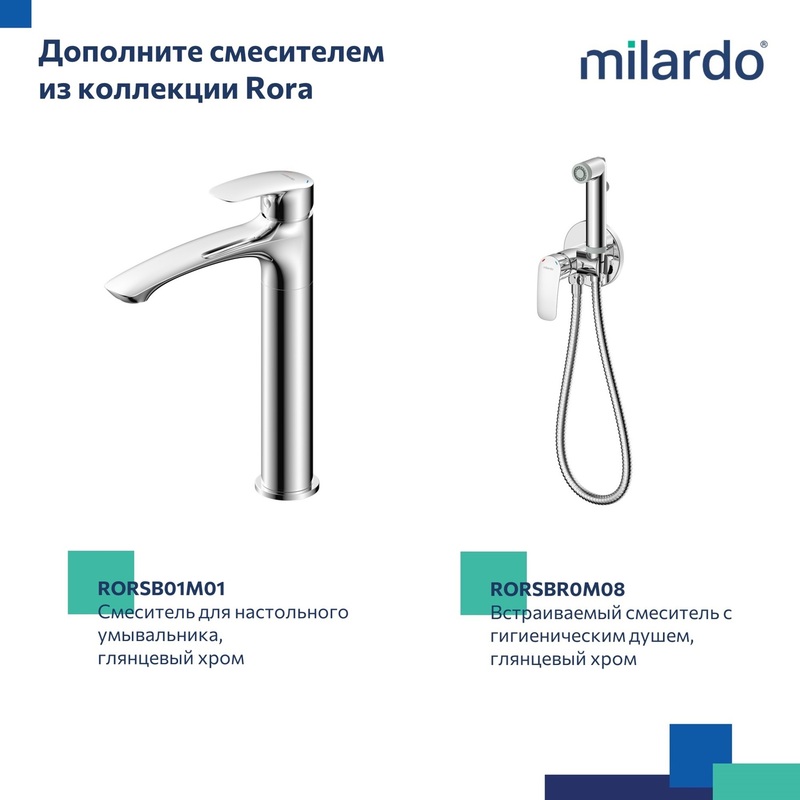 Дополните смесителем из коллекции Rora

milardo®

RORSB01M01
Смеситель для настольного умывальника,
глянцевый хром

RORSBR0M08
Встраиваемый смеситель с гигиеническим душем,
глянцевый хром