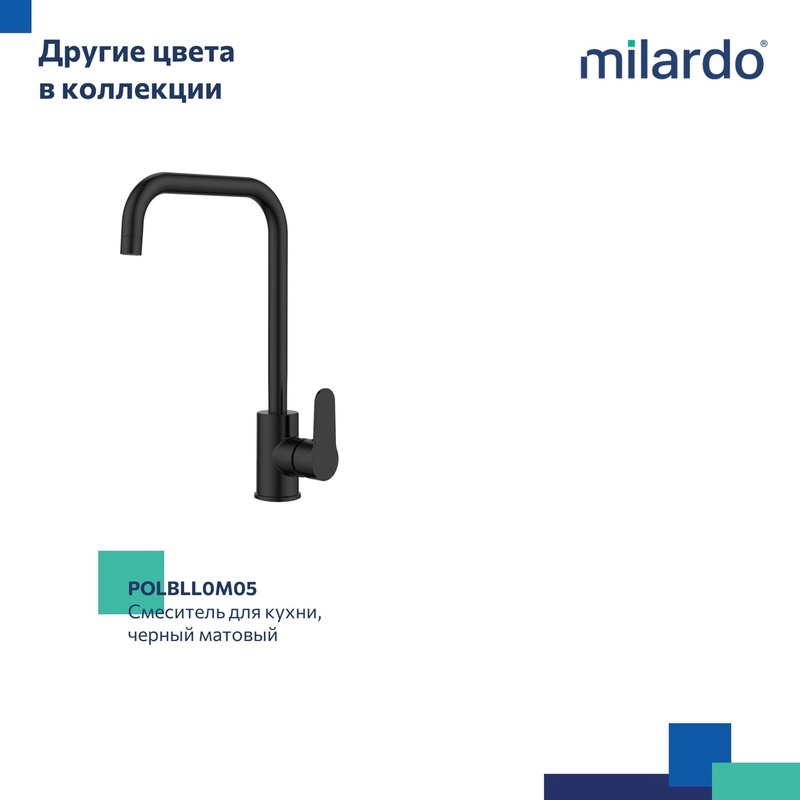 Другие цвета в коллекции

milardo®

POLBLL0M05
Смеситель для кухни, черный матовый