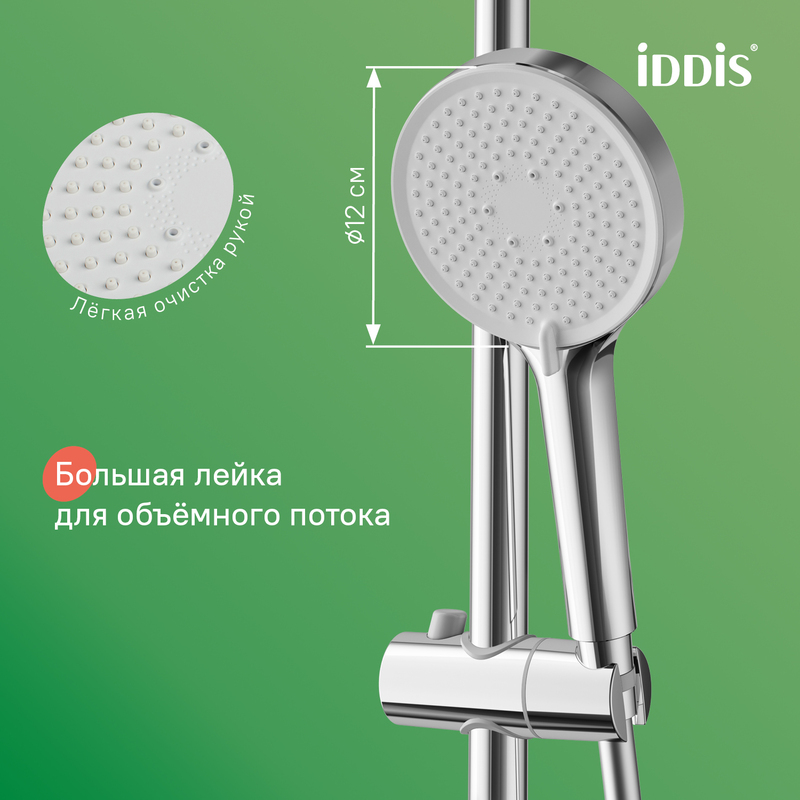 iDDiS®

Лёгкая очистка рукой

Ø12 см

Большая лейка для объёмного потока