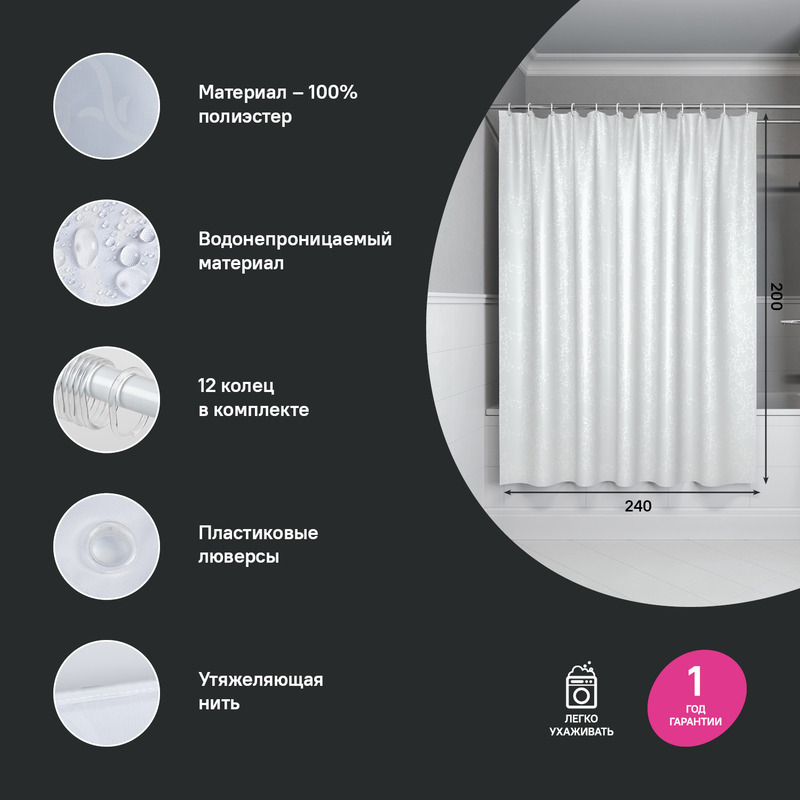 Материал – 100% полиэстер

Водонепроницаемый материал

12 колец в комплекте

Пластиковые люверсы

Утяжеляющая нить

200

240

ЛЕГКО УХАЖИВАТЬ

1 ГОД ГАРАНТИИ