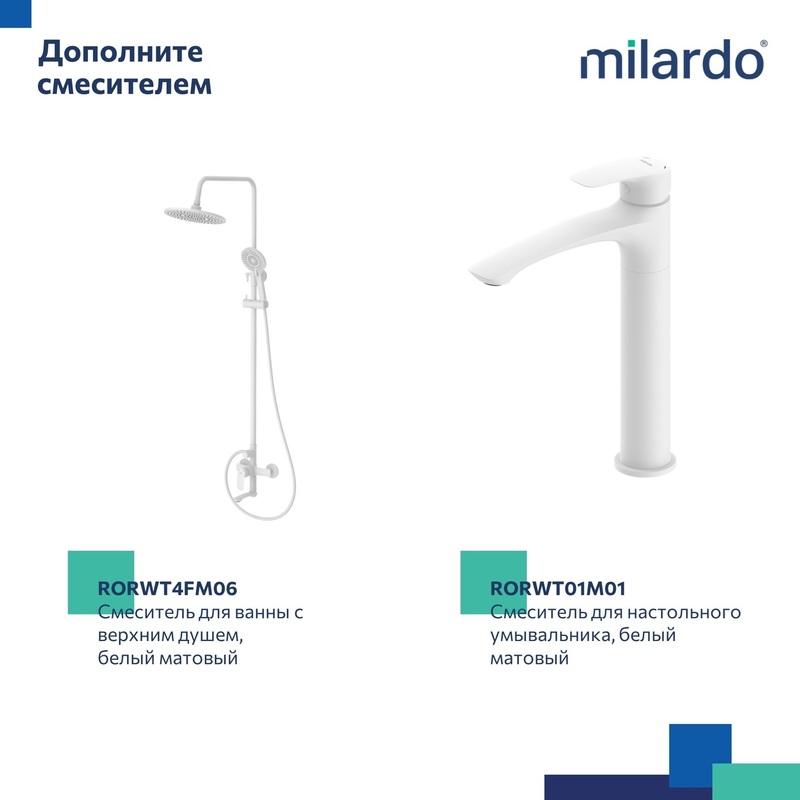 Дополните смесителем

milardo®

RORWT4FM06
Смеситель для ванны с верхним душем, белый матовый

RORWT01M01
Смеситель для настольного умывальника, белый матовый