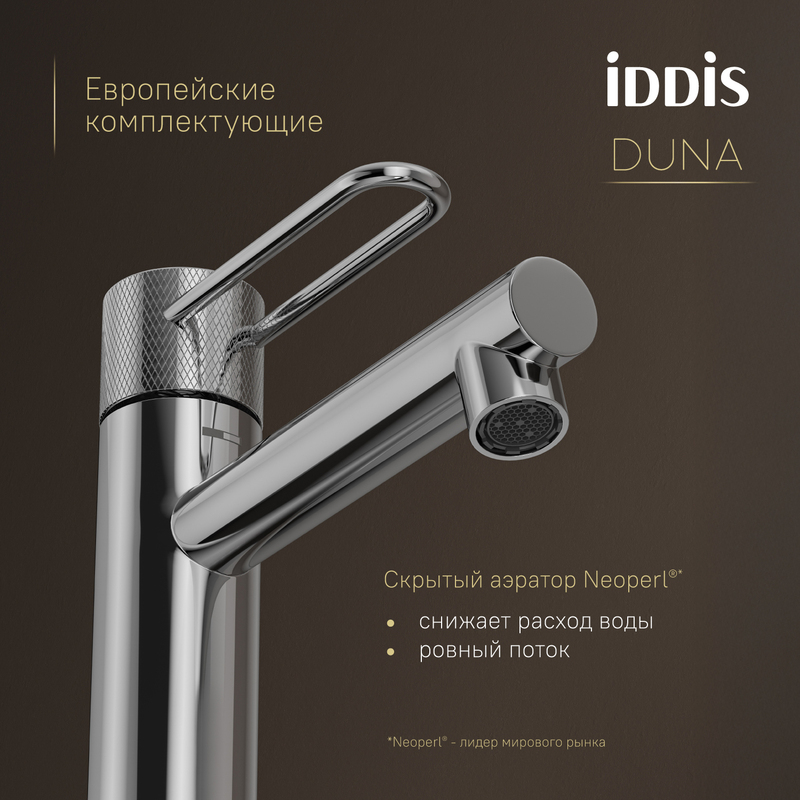 Европейские комплектующие

iDDiS
DUNA

Скрытый аэратор Neoperl®*
• снижает расход воды
• ровный поток

*Neoperl® - лидер мирового рынка