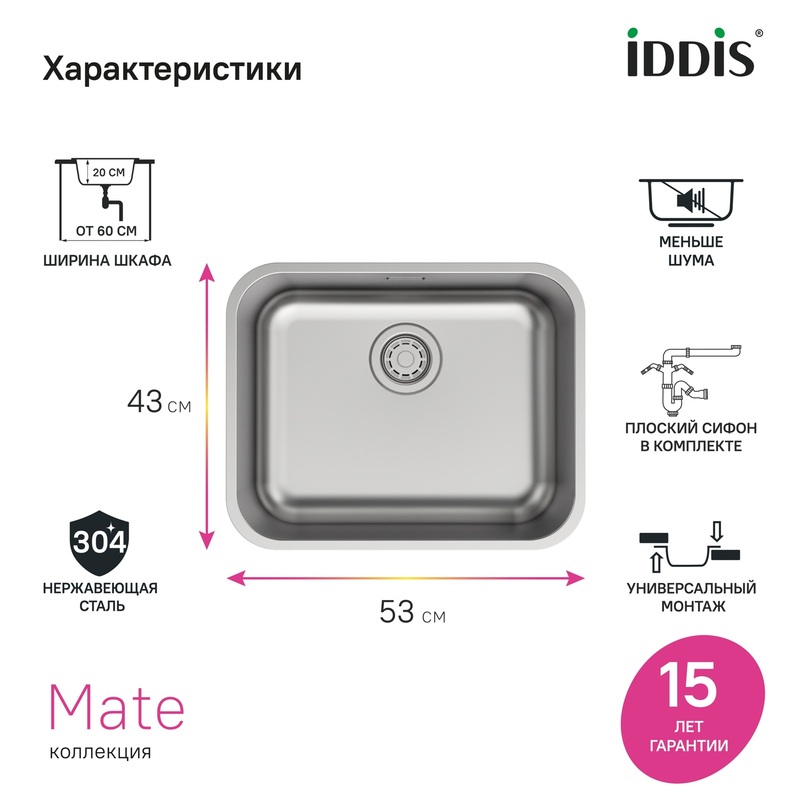 Характеристики

iDDiS®

20 СМ

ОТ 60 СМ

ШИРИНА ШКАФА

МЕНЬШЕ ШУМА

43 см

ПЛОСКИЙ СИФОН В КОМПЛЕКТЕ

304

НЕРЖАВЕЮЩАЯ СТАЛЬ

УНИВЕРСАЛЬНЫЙ МОНТАЖ

53 см

Mate

коллекция

15

ЛЕТ ГАРАНТИИ