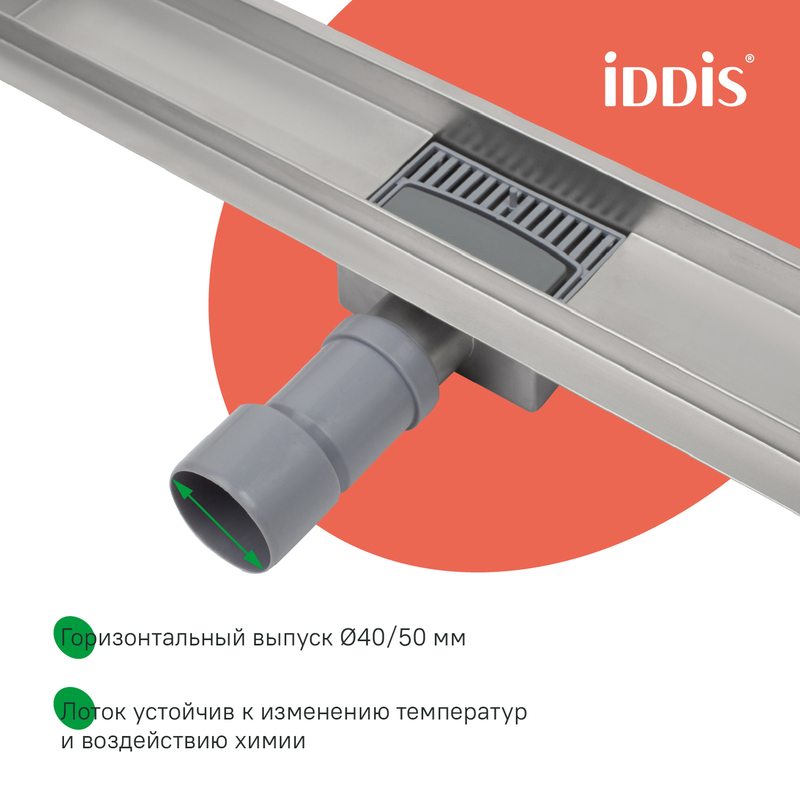 iDDiS®

Горизонтальный выпуск Ø40/50 мм

Лоток устойчив к изменению температур и воздействию химии