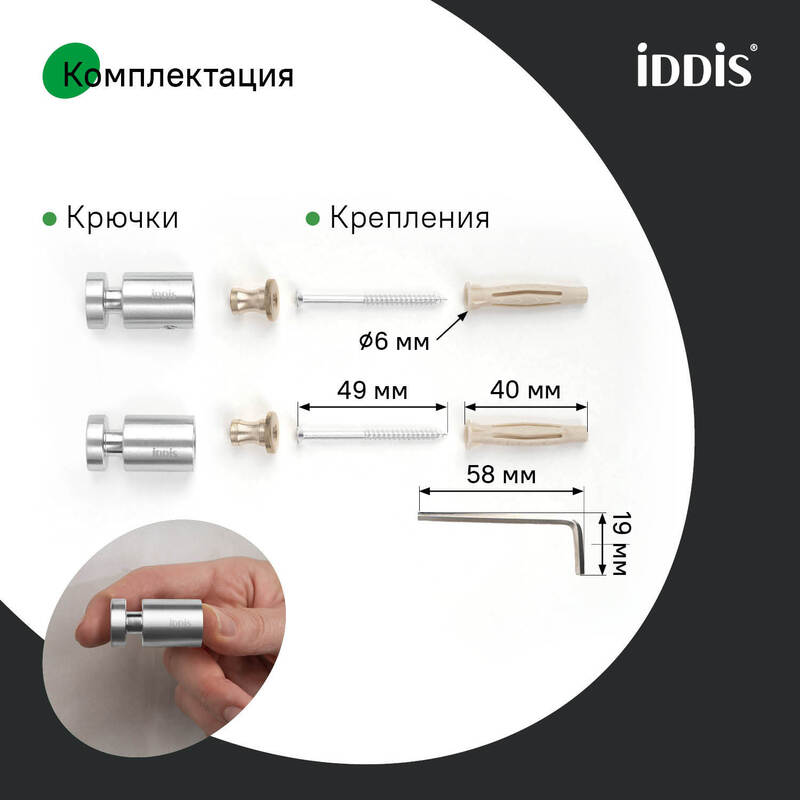 Комплектация

iDDiS®

Крючки

Крепления

iddis

ø6 мм

49 мм

40 мм

iddis

58 мм

19 мм

iddis