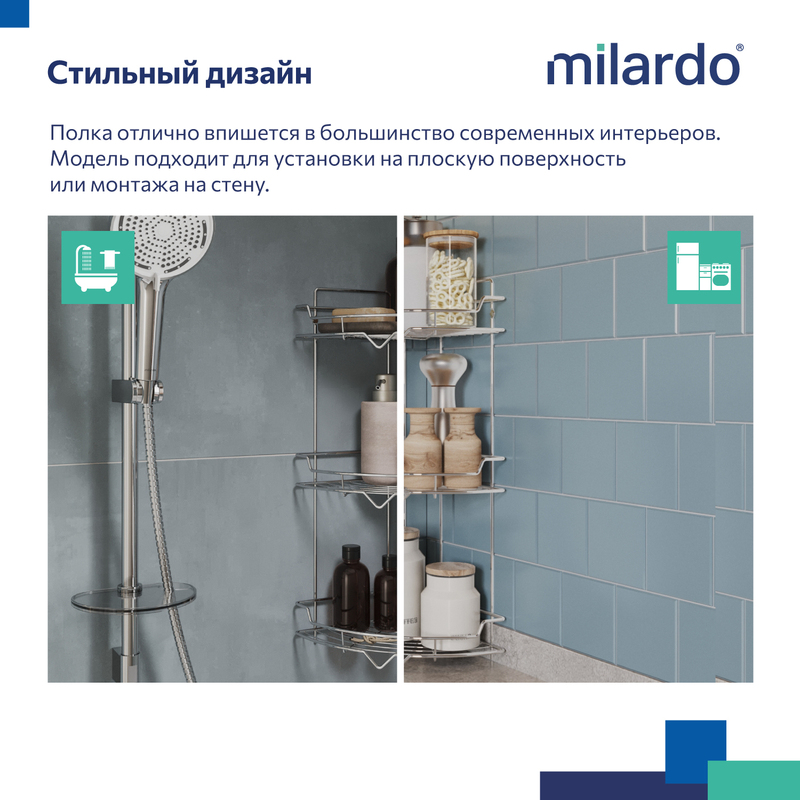 Стильный дизайн

milardo®

Полка отлично впишется в большинство современных интерьеров. Модель подходит для установки на плоскую поверхность или монтажа на стену.