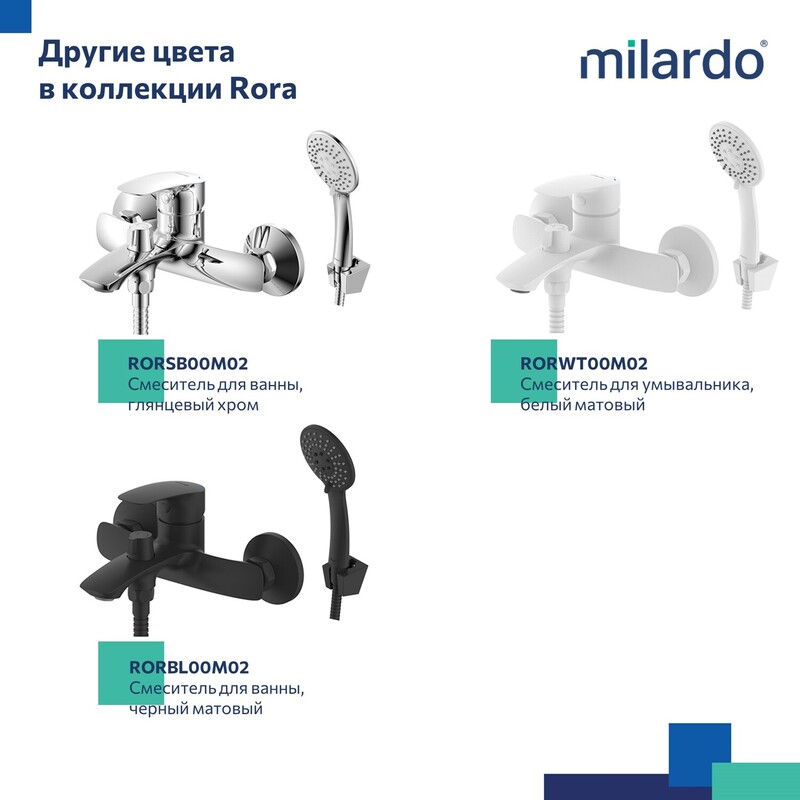 Другие цвета
в коллекции Rora

milardo®

RORSB00M02
Смеситель для ванны, глянцевый хром

RORWT00M02
Смеситель для умывальника, белый матовый

RORBL00M02
Смеситель для ванны, черный матовый