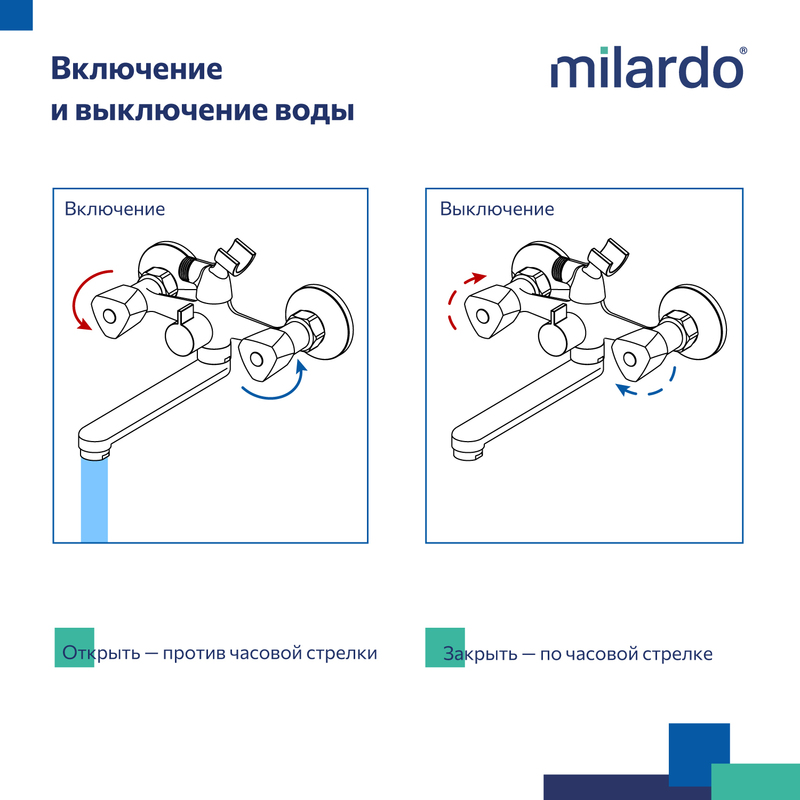 Включение
и выключение воды

milardo®

Включение

Выключение

Открыть — против часовой стрелки

Закрыть — по часовой стрелке