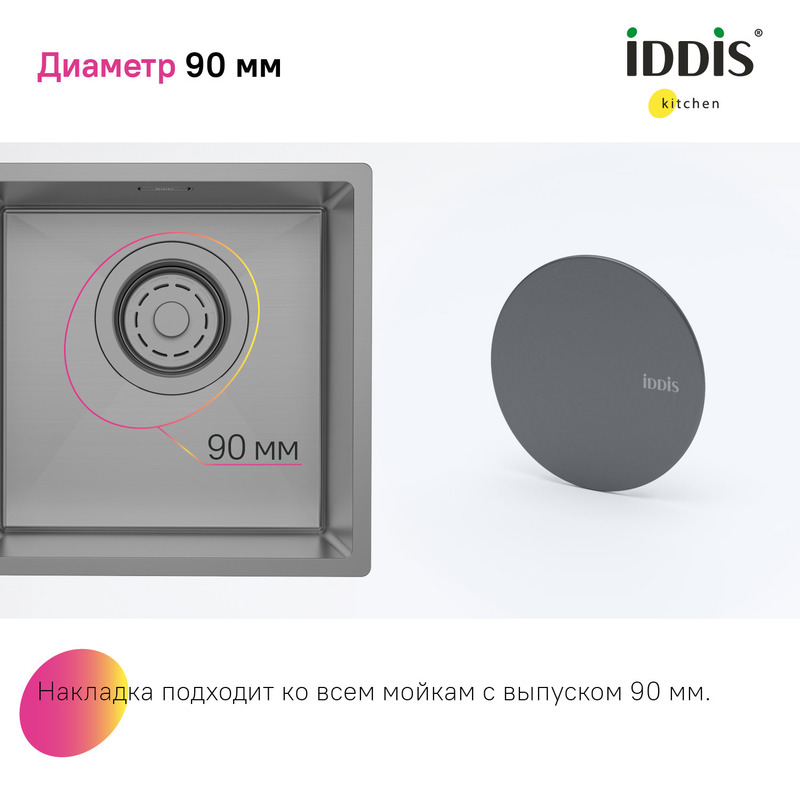 Диаметр 90 мм

iDDiS®
kitchen

90 мм

iDDiS

Накладка подходит ко всем мойкам с выпуском 90 мм.