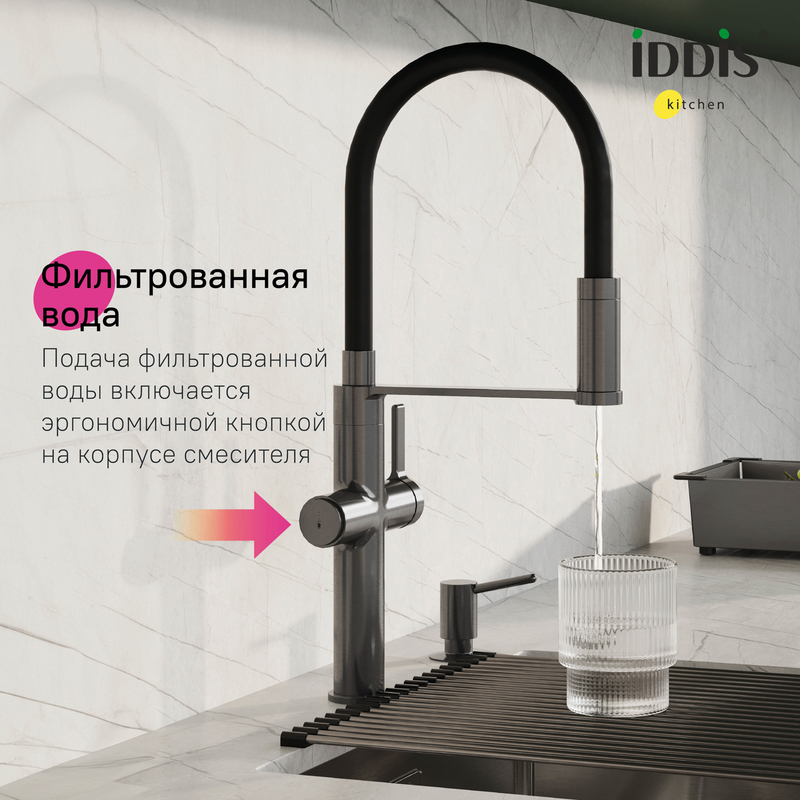 iDDiS
kitchen

Фильтрованная вода

Подача фильтрованной воды включается эргономичной кнопкой на корпусе смесителя