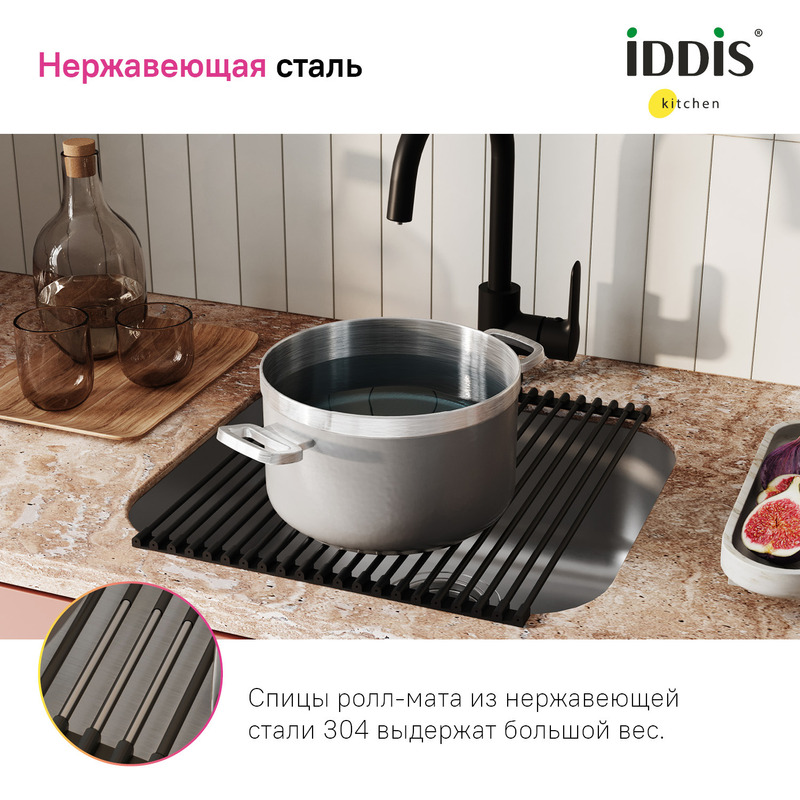 Нержавеющая сталь

iDDiS®
kitchen

Спицы ролл-мата из нержавеющей стали 304 выдержат большой вес.