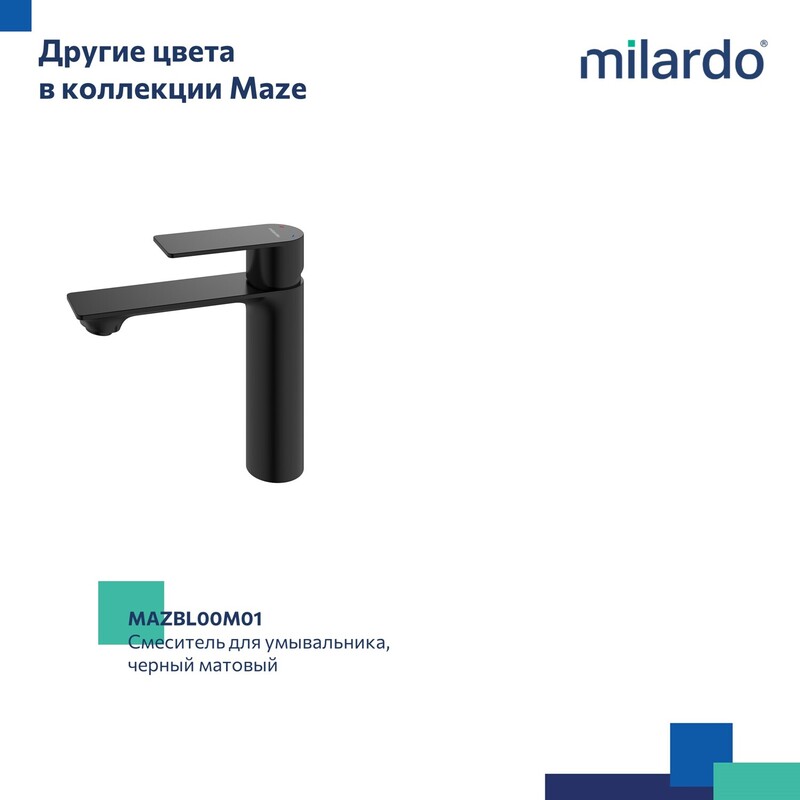 Другие цвета в коллекции Maze

milardo®

MAZBL00M01
Смеситель для умывальника, черный матовый