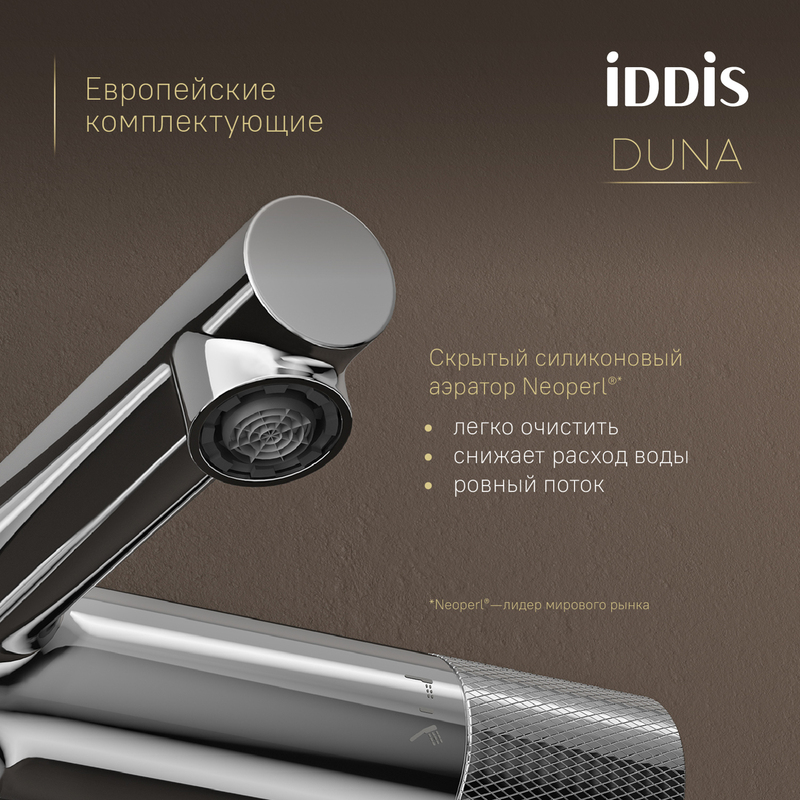 Европейские комплектующие

iDDiS
DUNA

Скрытый силиконовый аэратор Neoperl®*

• легко очистить
• снижает расход воды
• ровный поток

*Neoperl®—лидер мирового рынка