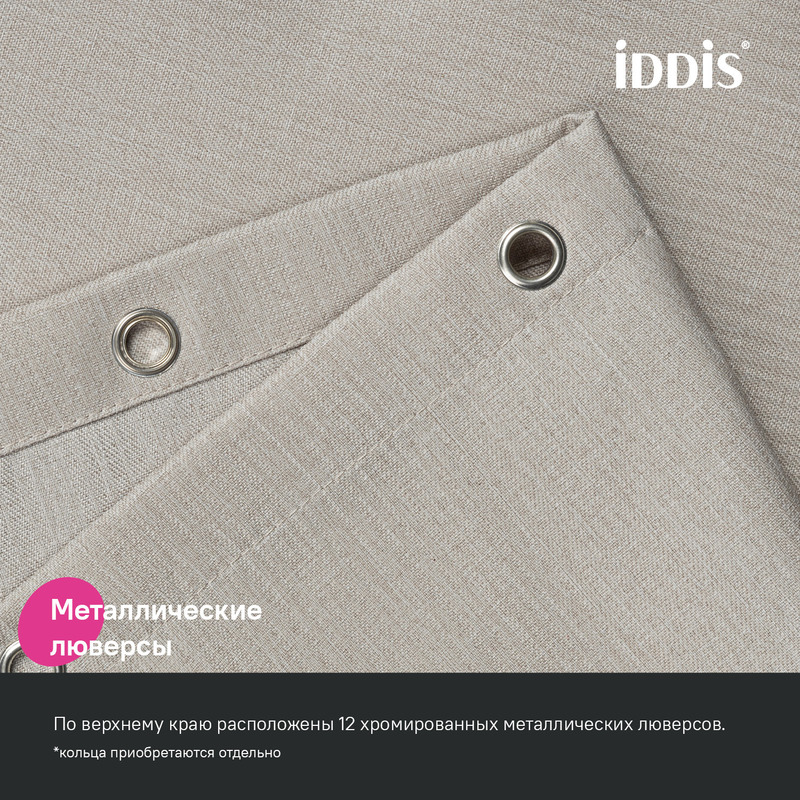 iDDiS®

Металлические люверсы

По верхнему краю расположены 12 хромированных металлических люверсов.

*кольца приобретаются отдельно