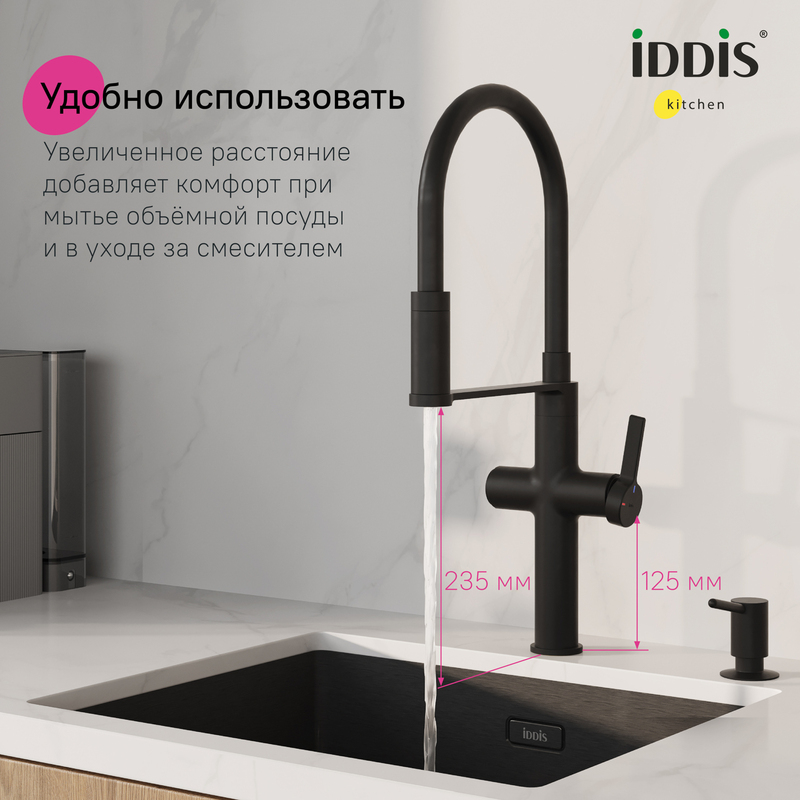 iDDiS®
kitchen

Удобно использовать

Увеличенное расстояние добавляет комфорт при мытье объёмной посуды и в уходе за смесителем

235 мм

125 мм

iDDiS