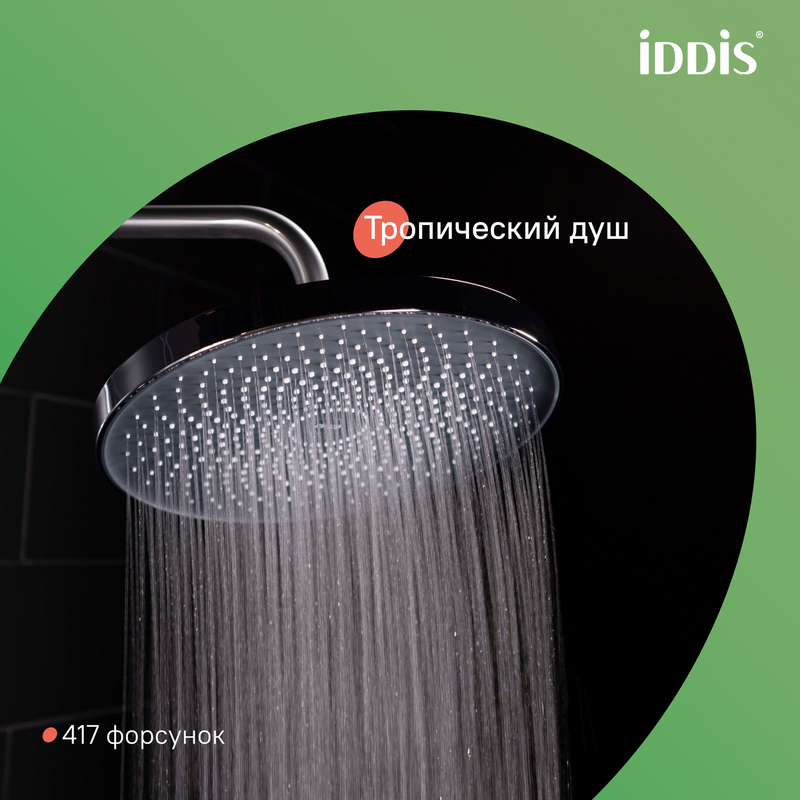 iDDiS®

Тропический душ

417 форсунок