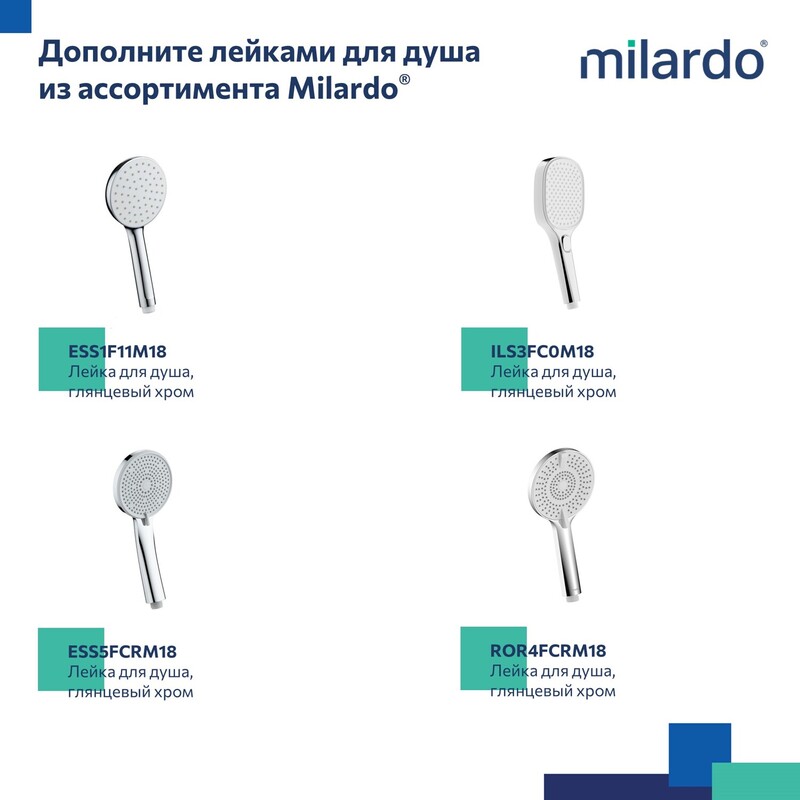 Дополните лейками для душа из ассортимента Milardo®

milardo®

ESS1F11M18
Лейка для душа, глянцевый хром

ILS3FC0M18
Лейка для душа, глянцевый хром

ESS5FCRM18
Лейка для душа, глянцевый хром

ROR4FCRM18
Лейка для душа, глянцевый хром