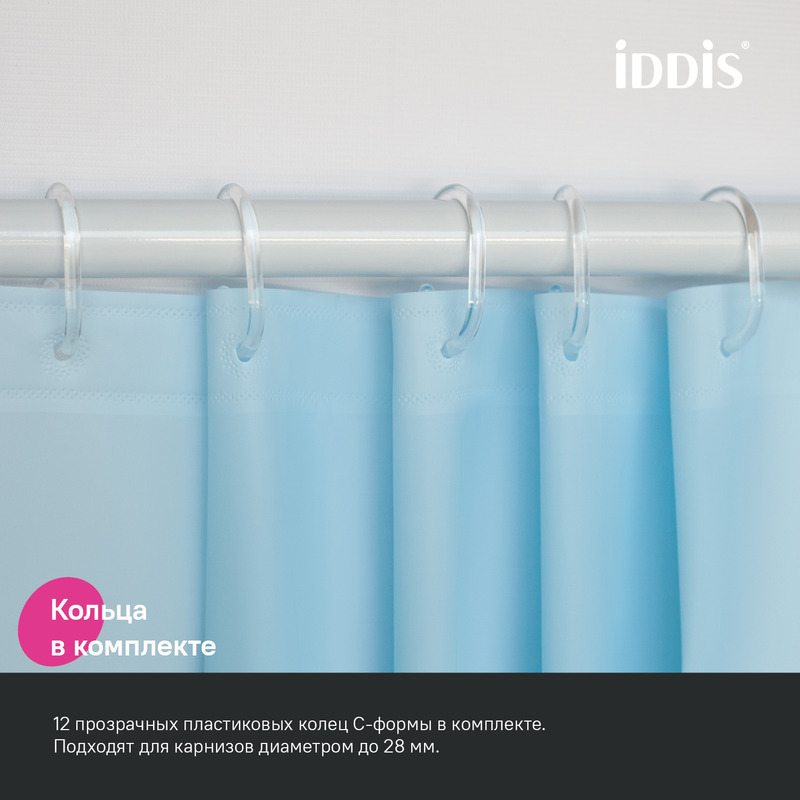 iDDiS®

Кольца в комплекте

12 прозрачных пластиковых колец С-формы в комплекте. Подходят для карнизов диаметром до 28 мм.