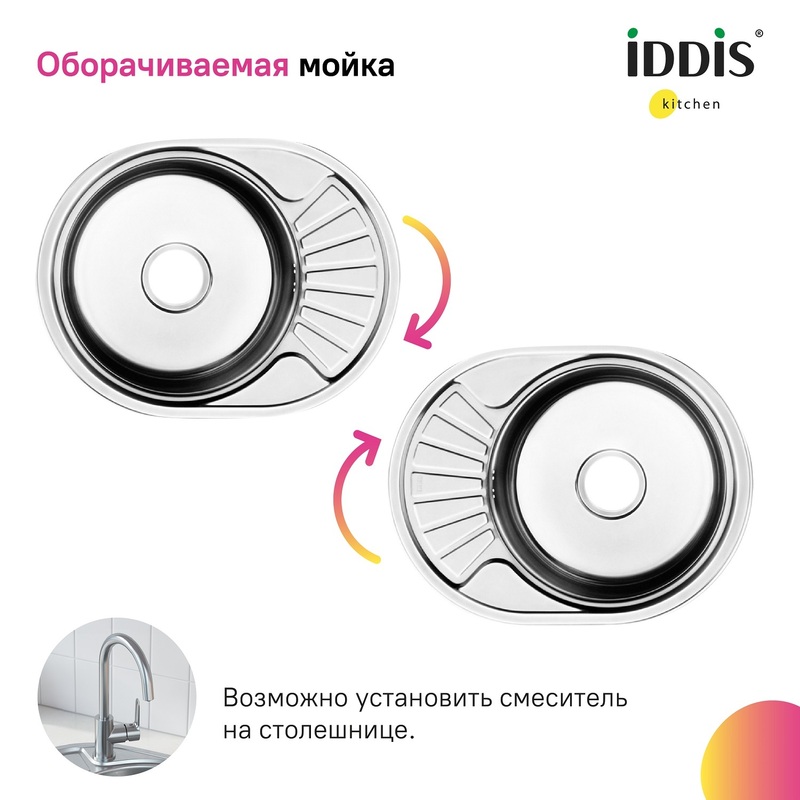 Оборачиваемая мойка

iDDiS®
kitchen

Возможно установить смеситель на столешнице.