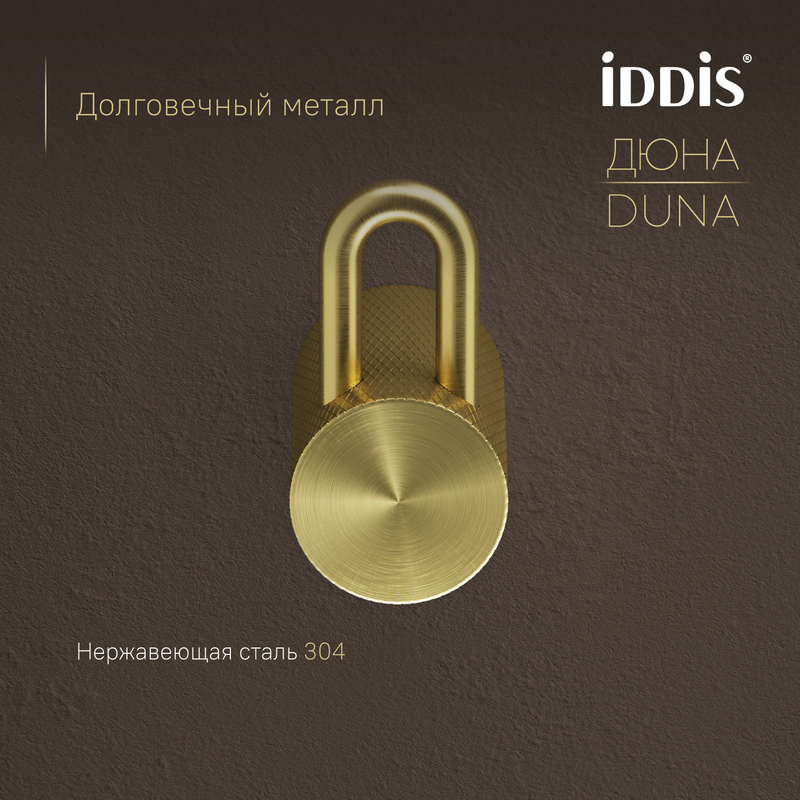 Долговечный металл

iDDiS®

ДЮНА
DUNA

Нержавеющая сталь 304