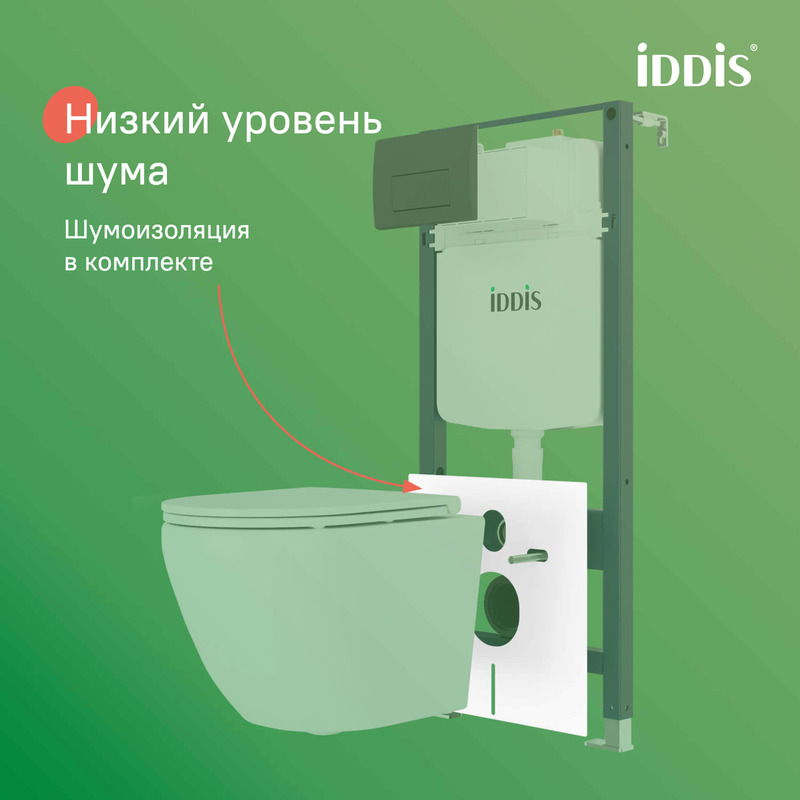 iDDiS®

Низкий уровень шума

Шумоизоляция в комплекте

iDDiS