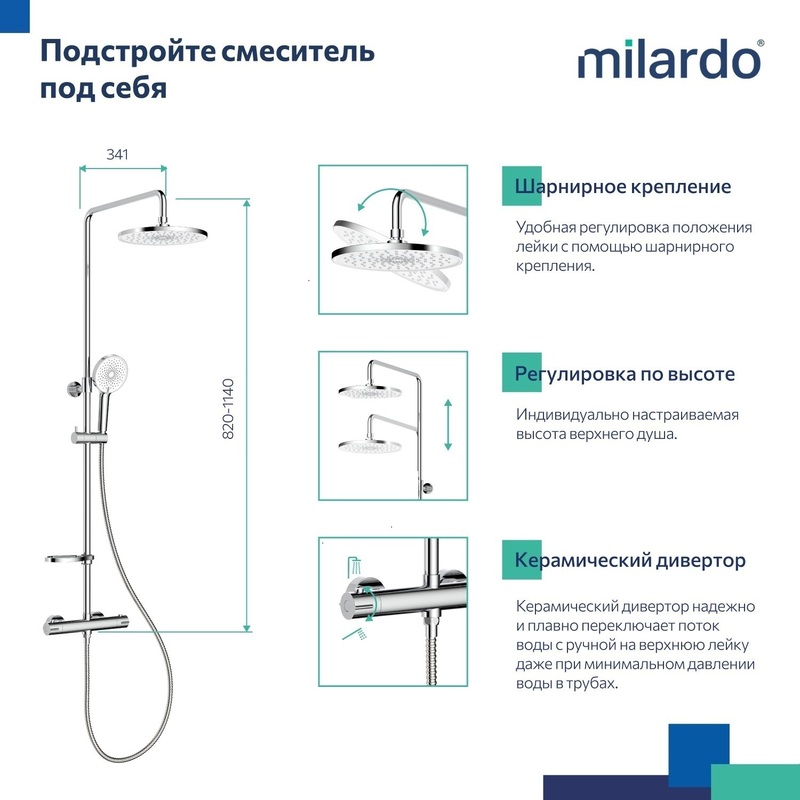 Подстройте смеситель под себя

milardo®

341

820-1140

Шарнирное крепление

Удобная регулировка положения лейки с помощью шарнирного крепления.

Регулировка по высоте

Индивидуально настраиваемая высота верхнего душа.

Керамический дивертор

Керамический дивертор надежно и плавно переключает поток воды с ручной на верхнюю лейку даже при минимальном давлении воды в трубах.