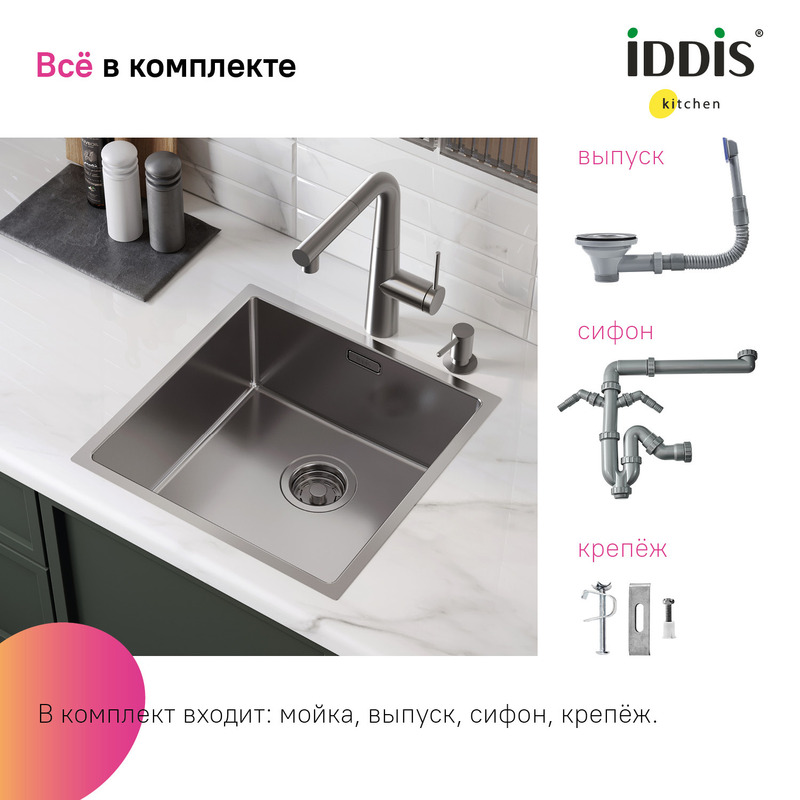 Всё в комплекте

iDDiS®
kitchen

выпуск

сифон

крепёж

В комплект входит: мойка, выпуск, сифон, крепёж.