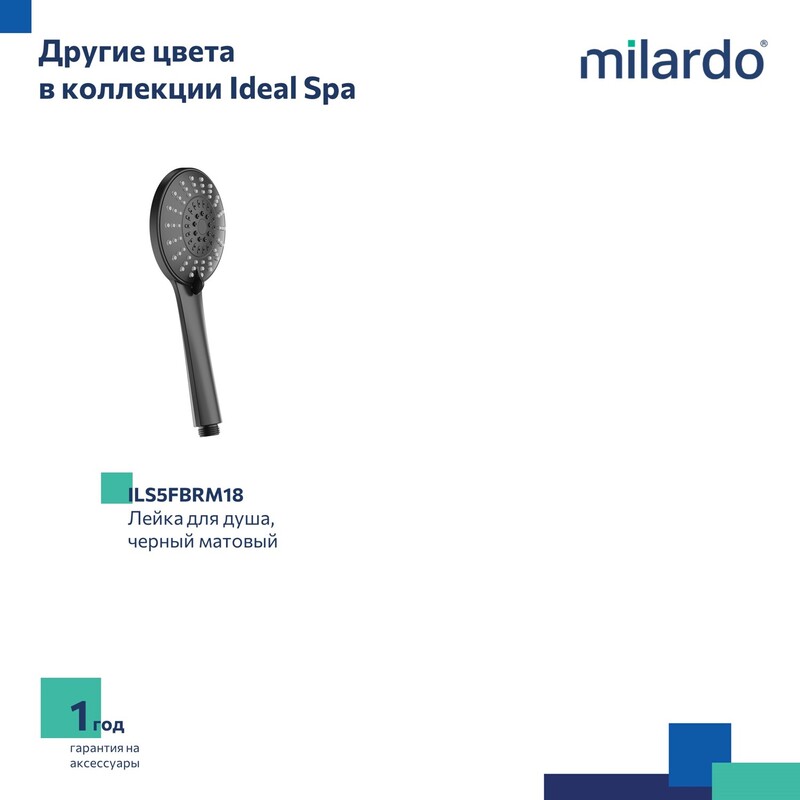 Другие цвета
в коллекции Ideal Spa

milardo®

ILS5FBRM18
Лейка для душа, черный матовый

1 год
гарантия на аксессуары