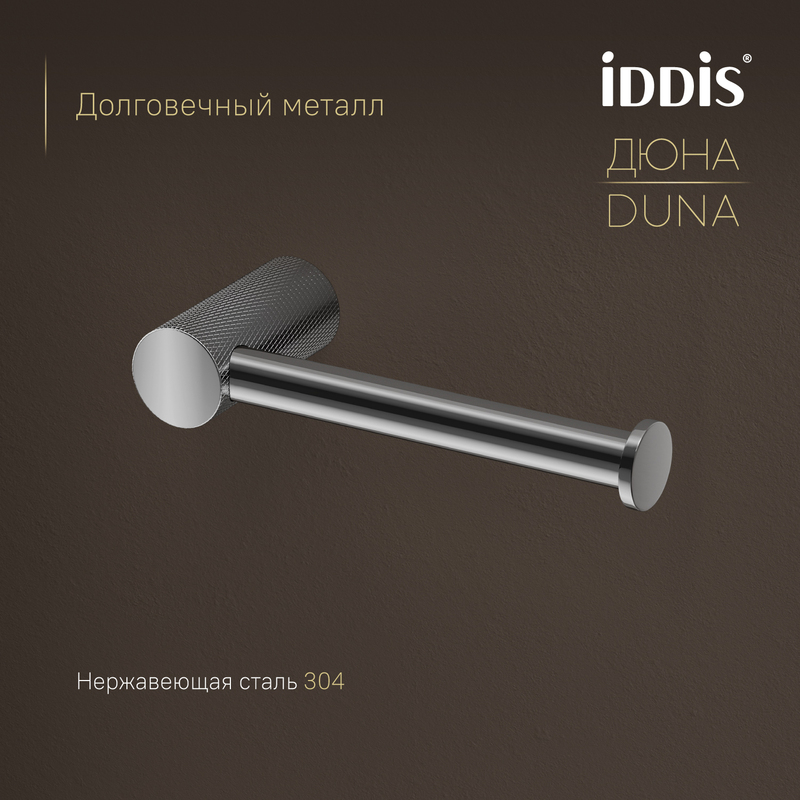 Долговечный металл

iDDiS®

ДЮНА
DUNA

Нержавеющая сталь 304