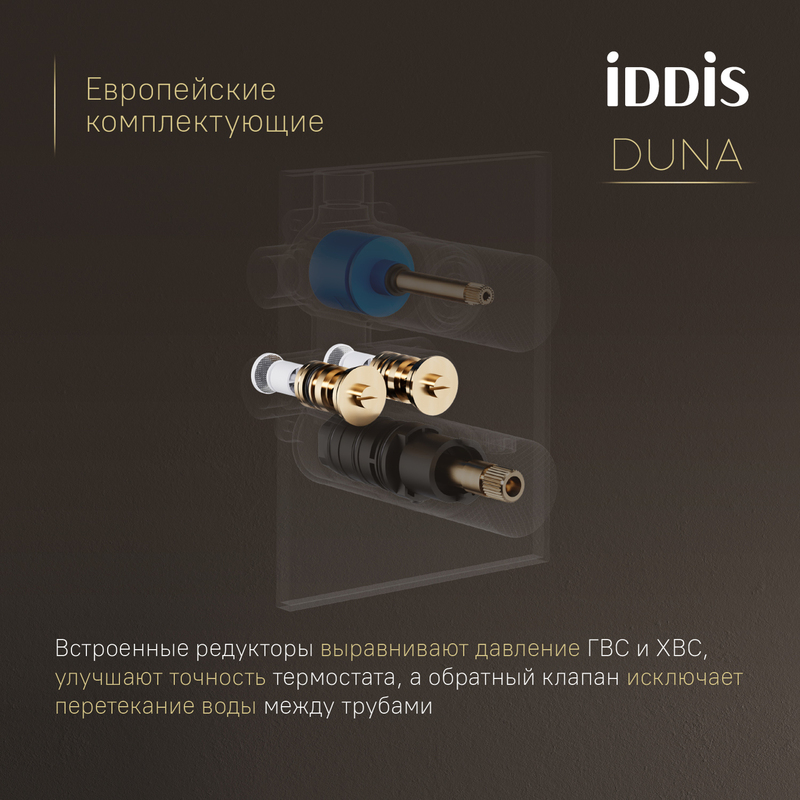 Европейские комплектующие

iDDiS
DUNA

Встроенные редукторы выравнивают давление ГВС и ХВС, улучшают точность термостата, а обратный клапан исключает перетекание воды между трубами