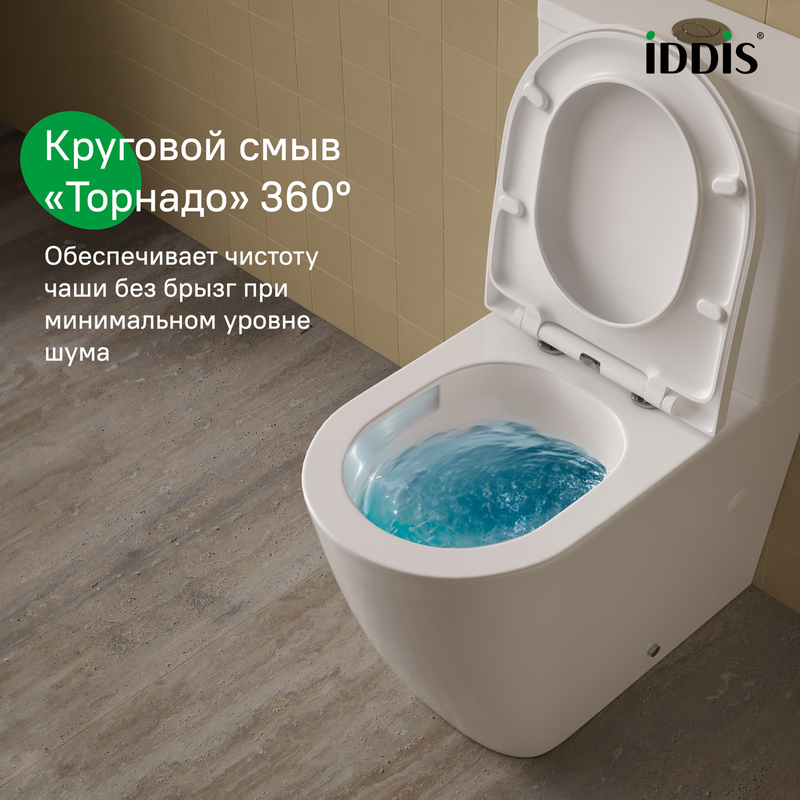 IDDIS®

Круговой смыв «Торнадо» 360°

Обеспечивает чистоту чаши без брызг при минимальном уровне шума