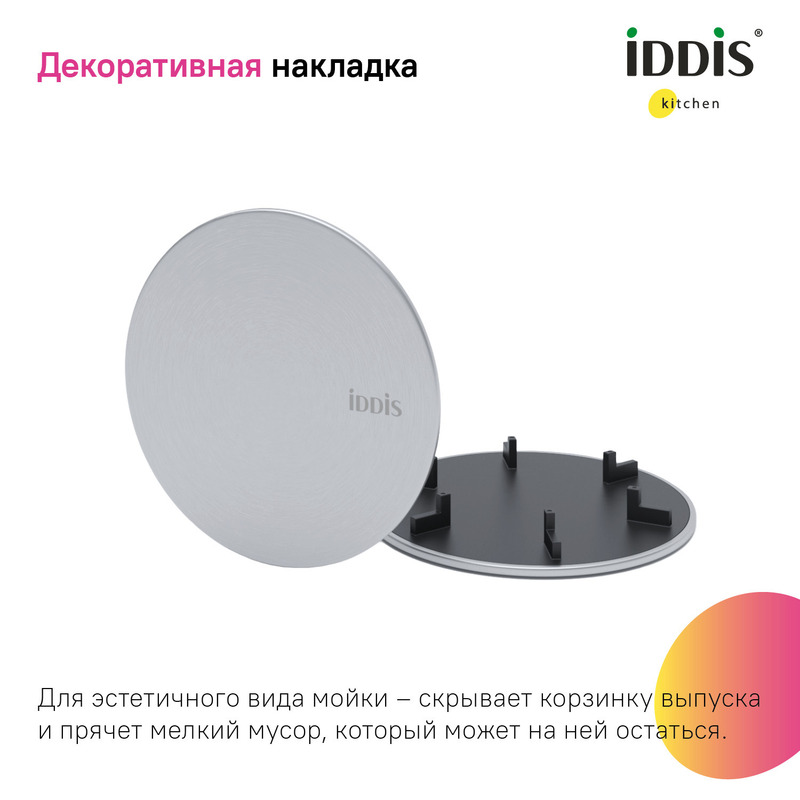 Декоративная накладка

iDDiS®
kitchen

iDDiS

Для эстетичного вида мойки – скрывает корзинку выпуска и прячет мелкий мусор, который может на ней остаться.