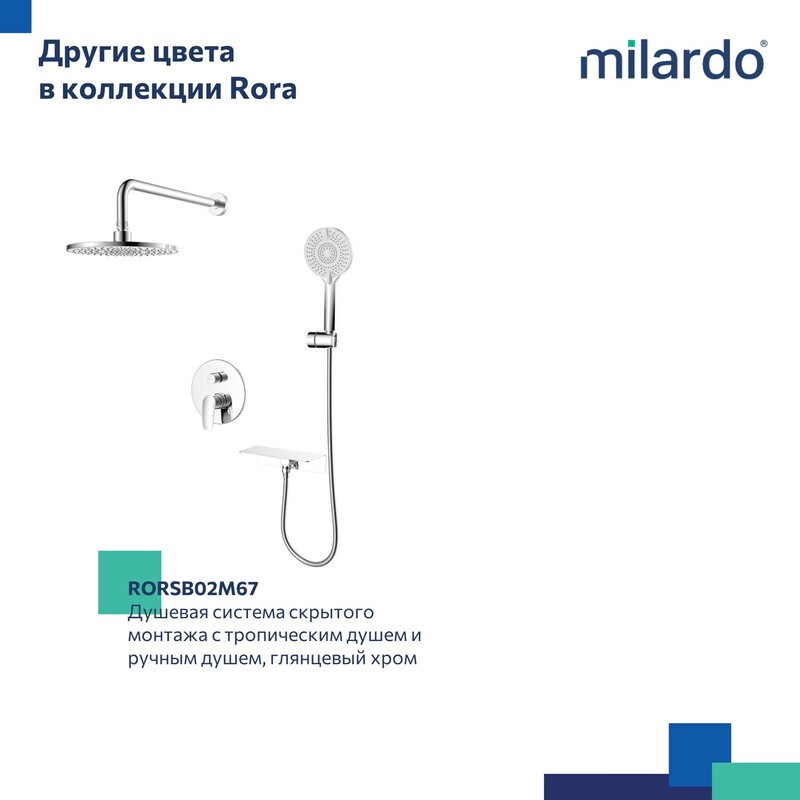 Другие цвета в коллекции Rora

milardo®

RORSB02M67
Душевая система скрытого монтажа с тропическим душем и ручным душем, глянцевый хром