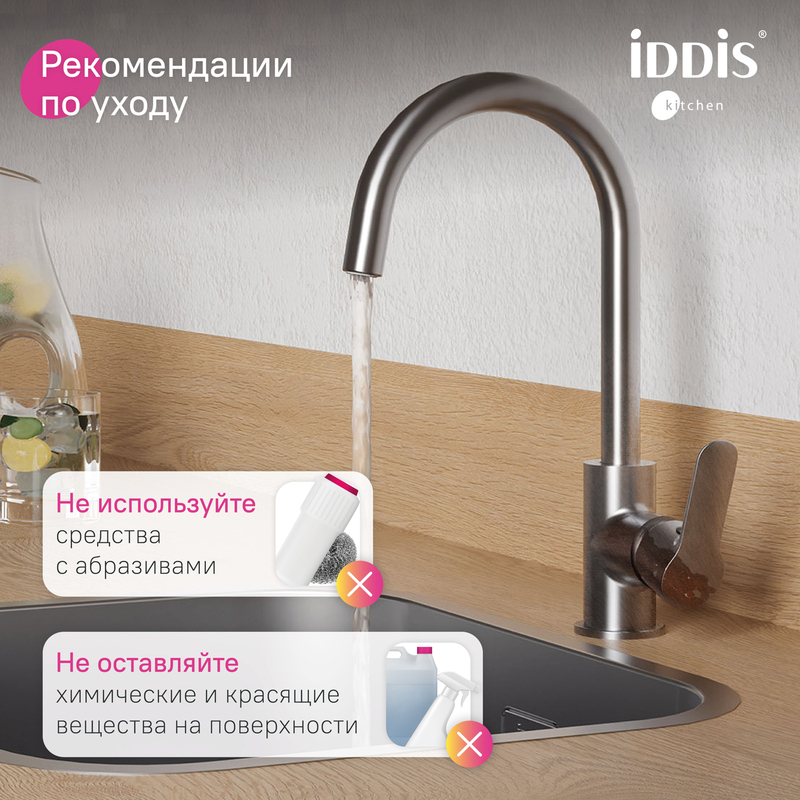 Рекомендации по уходу

iDDiS®
kitchen

Не используйте
средства
с абразивами

Не оставляйте
химические и красящие
вещества на поверхности