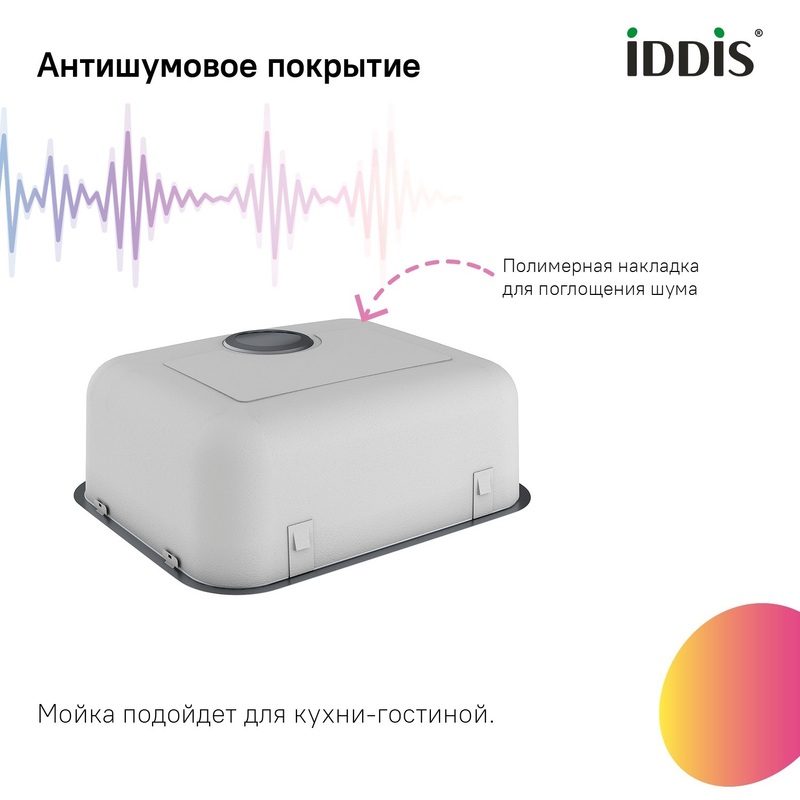 Антишумовое покрытие

iDDiS®

Полимерная накладка для поглощения шума

Мойка подойдет для кухни-гостиной.