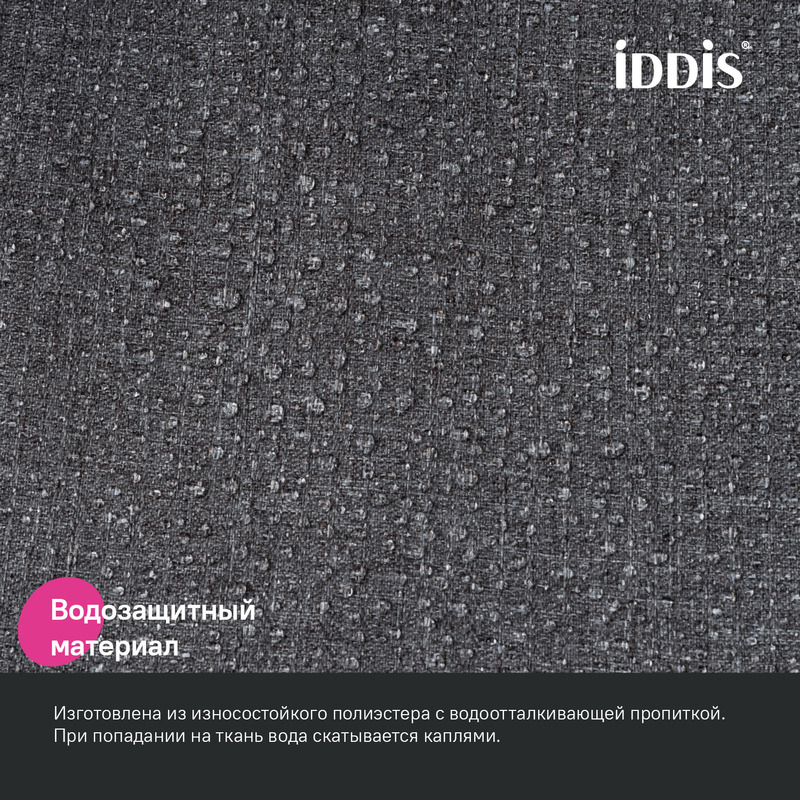 iDDiS®

Водозащитный материал

Изготовлена из износостойкого полиэстера с водоотталкивающей пропиткой. При попадании на ткань вода скатывается каплями.