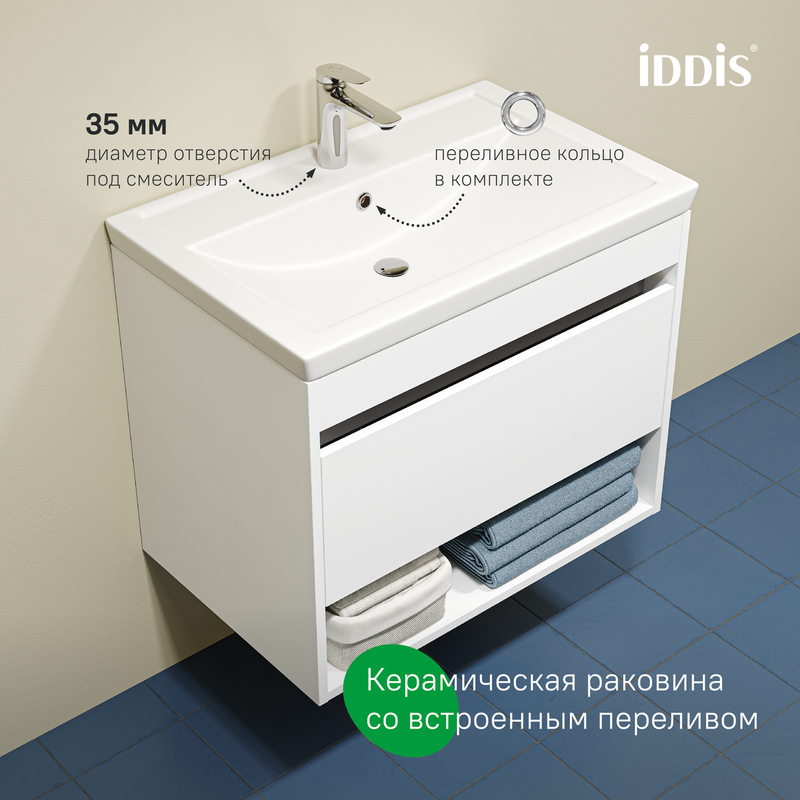 iDDiS®

35 мм
диаметр отверстия под смеситель

переливное кольцо в комплекте

Керамическая раковина со встроенным переливом