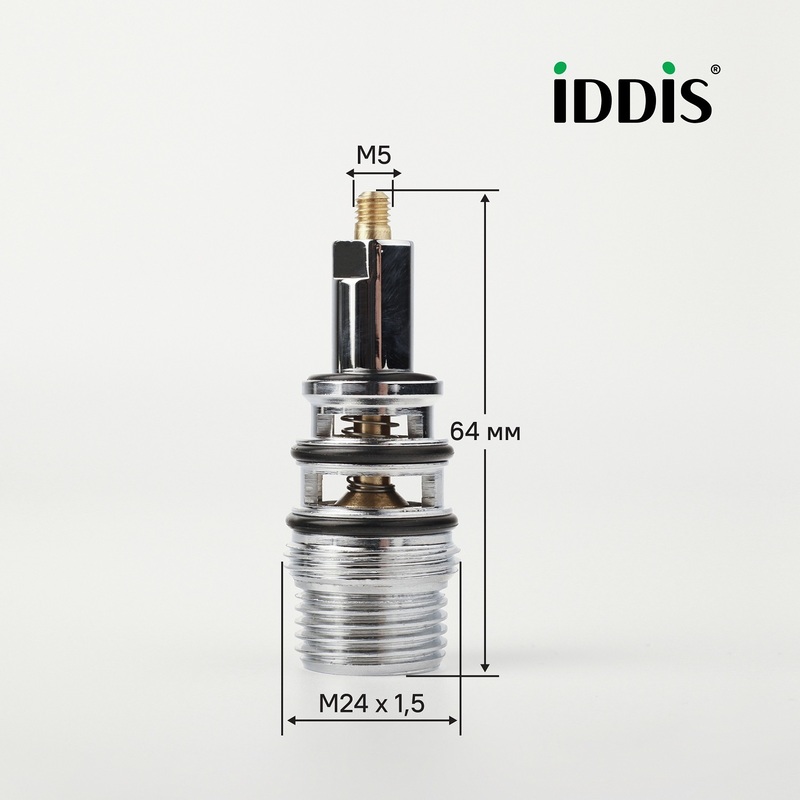 IDDIS®

M5

64 мм

M24 x 1,5