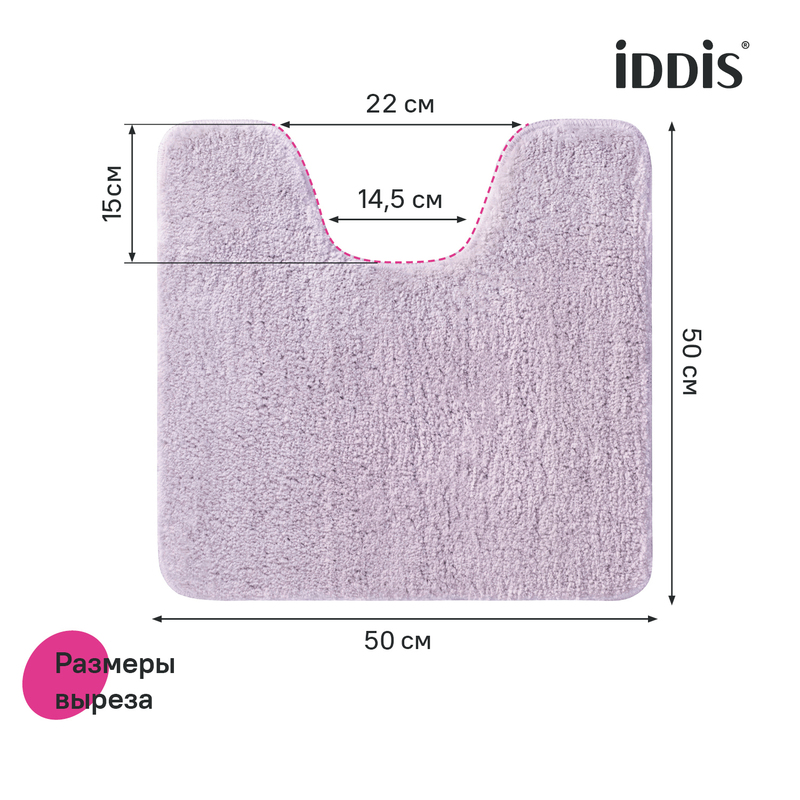 iDDiS®

22 см

15см

14,5 см

50 см

50 см

Размеры выреза