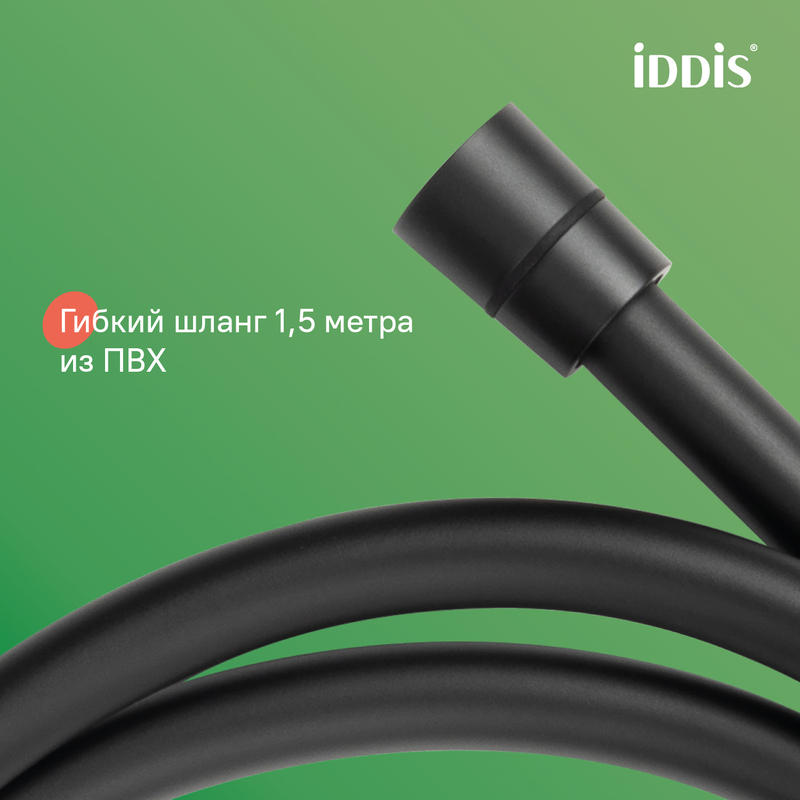 iDDiS®

Гибкий шланг 1,5 метра из ПВХ