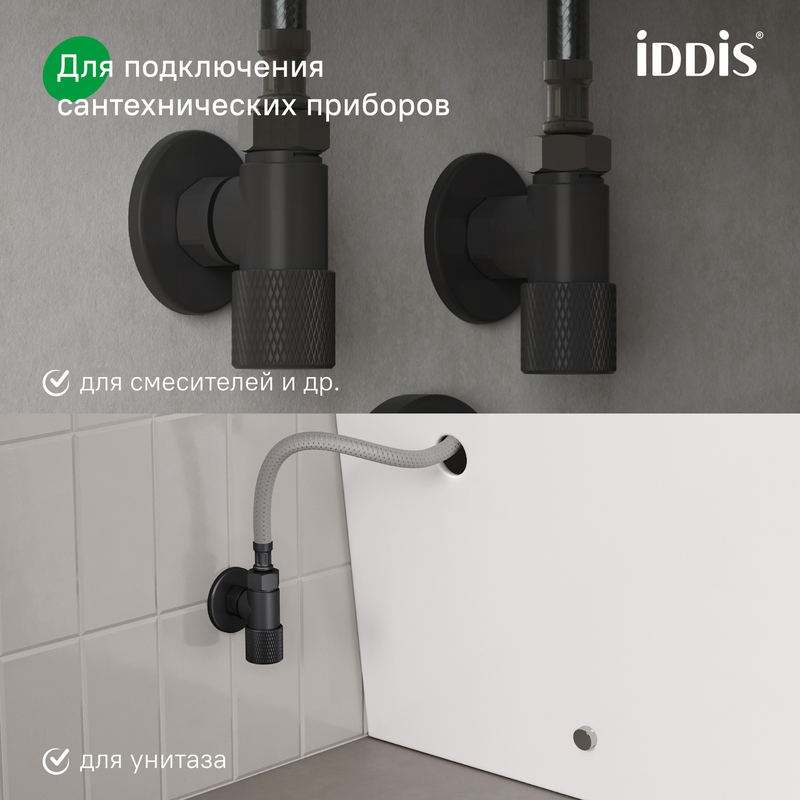 Для подключения сантехнических приборов

iDDiS®

для смесителей и др.

для унитаза