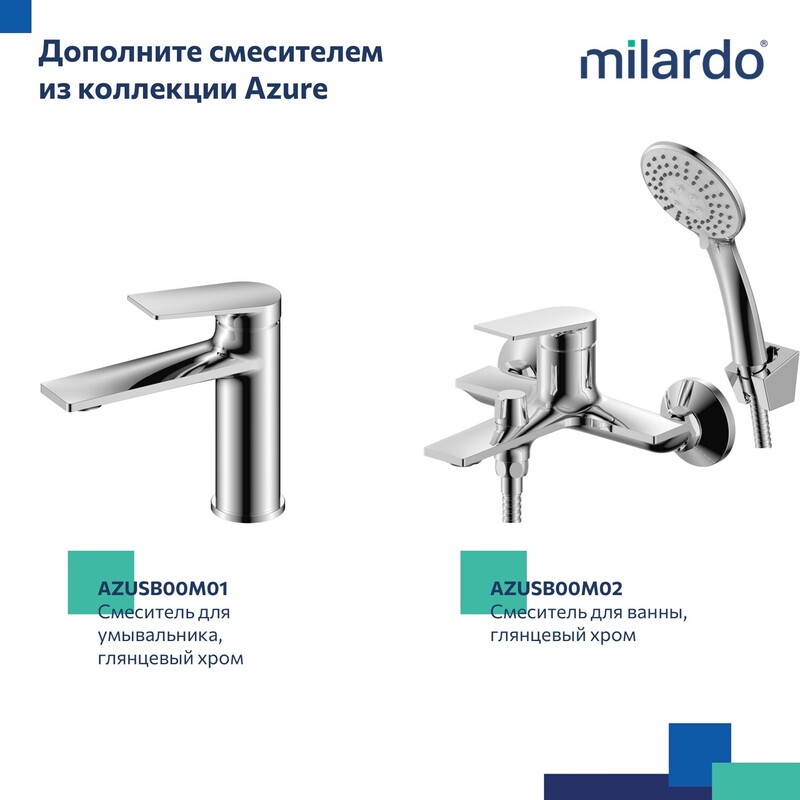 Дополните смесителем из коллекции Azure

milardo®

AZUSB00M01
Смеситель для умывальника, глянцевый хром

AZUSB00M02
Смеситель для ванны, глянцевый хром